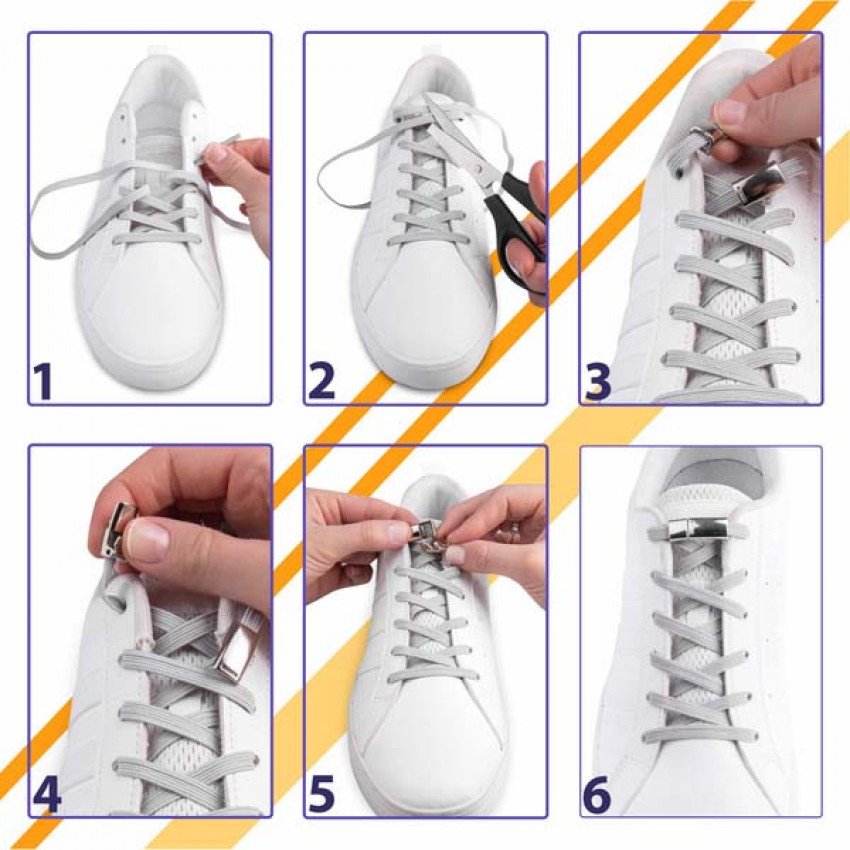 1

2

3

4

5

6